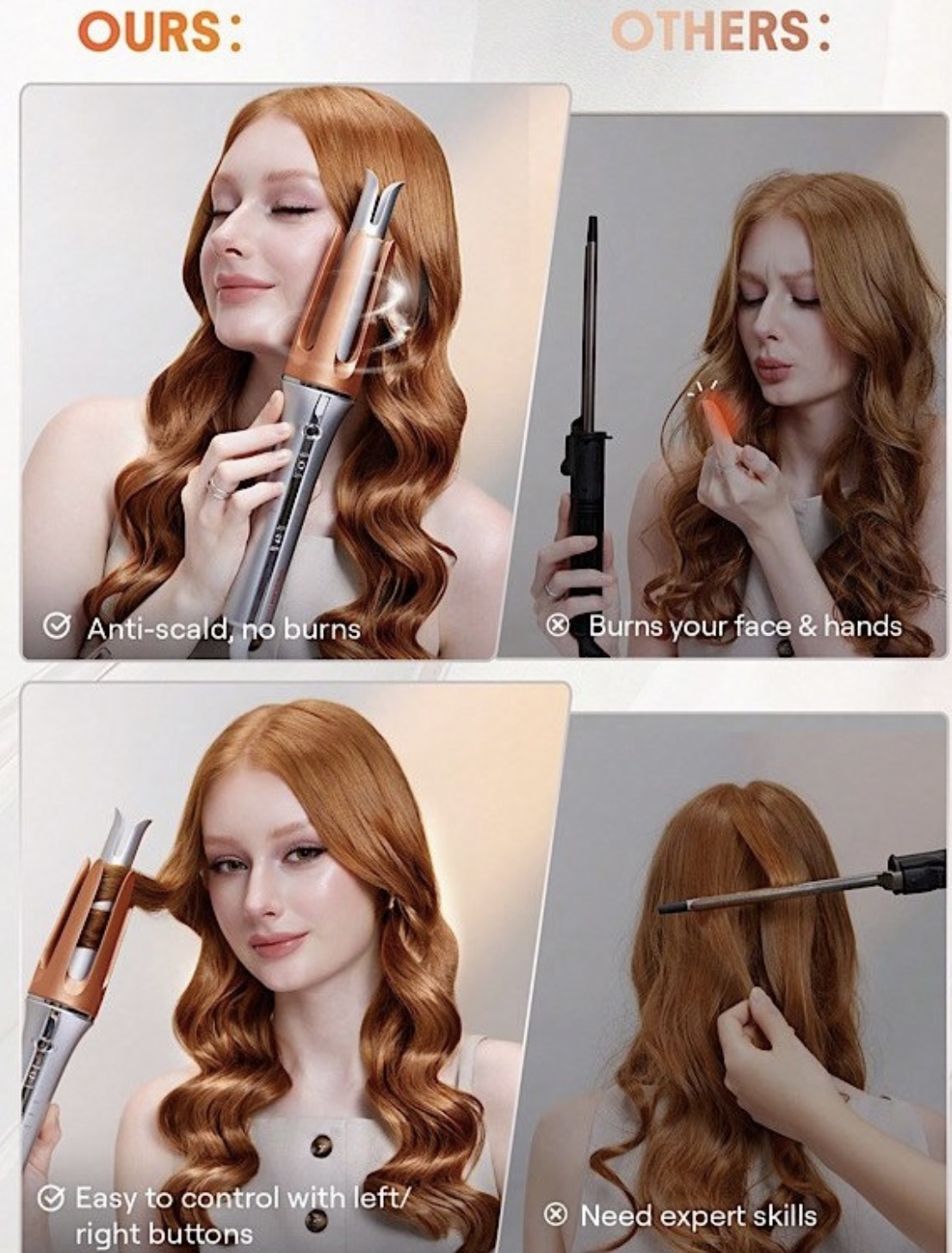 OURS:

OTHERS:

Anti-scald, no burns

Burns your face & hands

Easy to control with left/ right buttons

Need expert skills